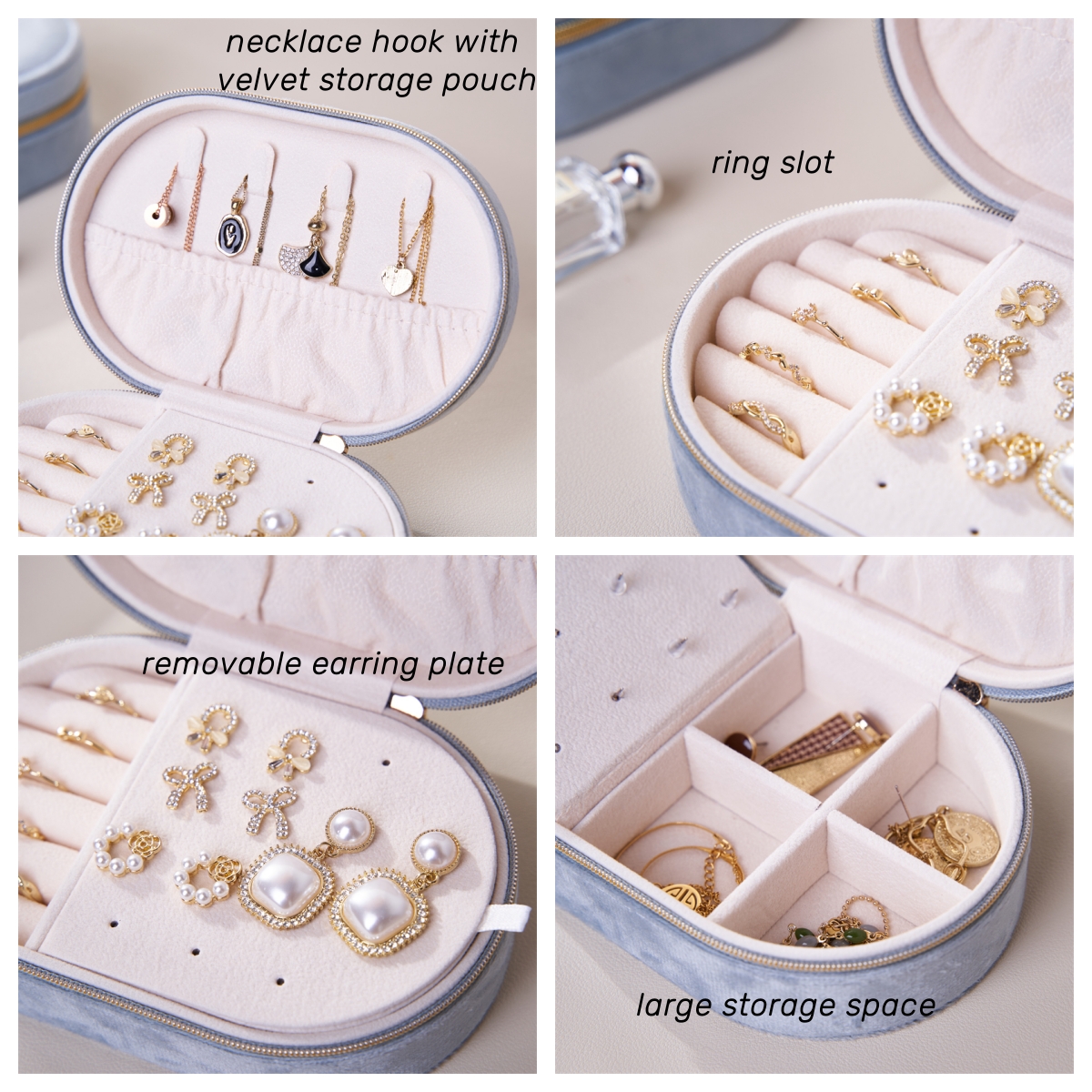 necklace hook with velvet storage pouch

ring slot

removable earring plate

large storage space